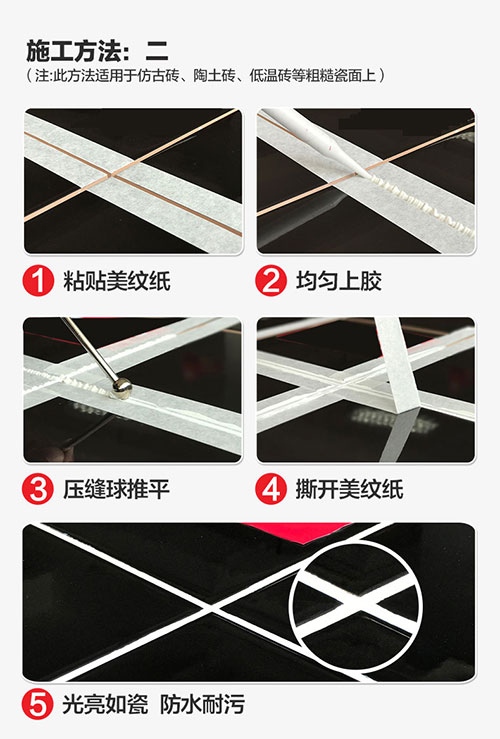 施工方法：二
（注:此方法适用于仿古砖、陶土砖、低温砖等粗糙瓷面上）

1 粘贴美纹纸

2 均匀上胶

3 压缝球推平

4 撕开美纹纸

5 光亮如瓷 防水耐污